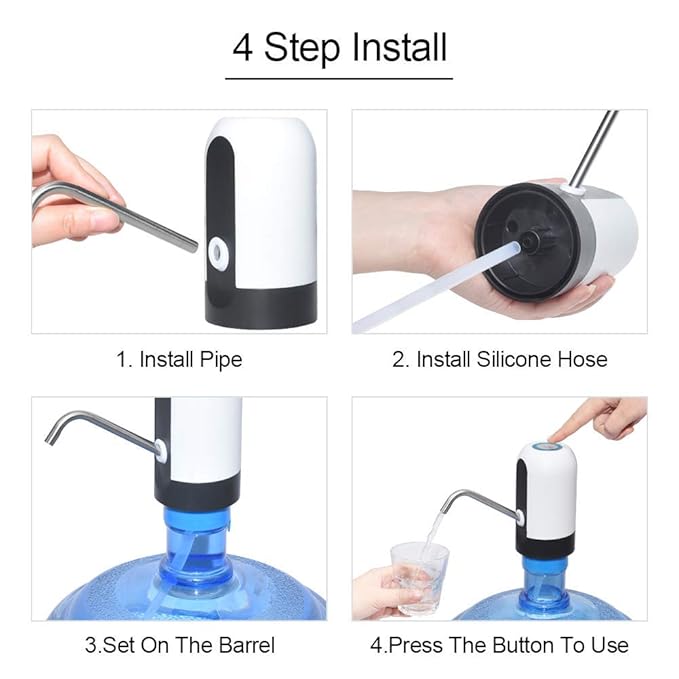 4 Step Install

1. Install Pipe

2. Install Silicone Hose

3.Set On The Barrel

4.Press The Button To Use